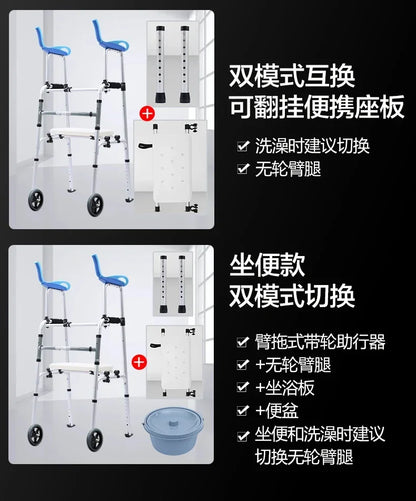 双模式互换
可翻挂便携座板

洗澡时建议切换
无轮臂腿

坐便款
双模式切换

臂拖式带轮助行器
+无轮臂腿
+坐浴板
+便盆
坐便和洗澡时建议切换无轮臂腿