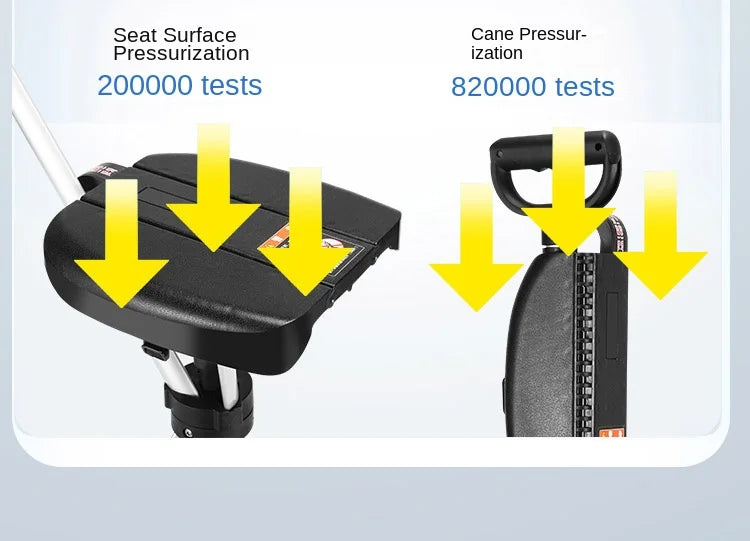 Seat Surface Pressurization

200000 tests

Cane Pressurization

820000 tests