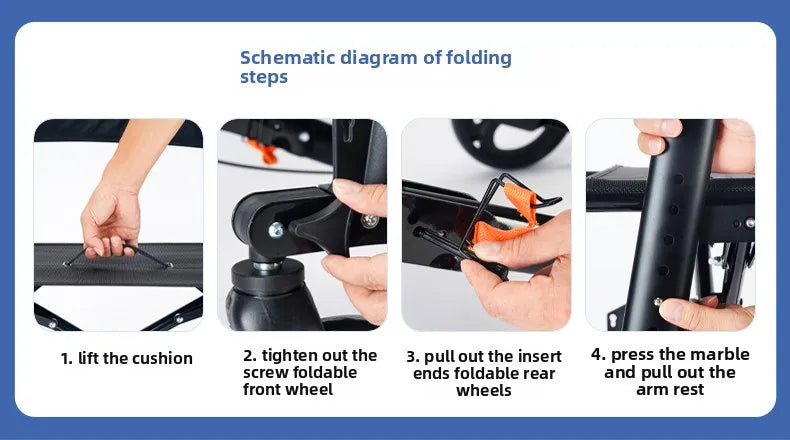 Schematic diagram of folding steps

1. lift the cushion

2. tighten out the screw foldable front wheel

3. pull out the insert ends foldable rear wheels

4. press the marble and pull out the arm rest